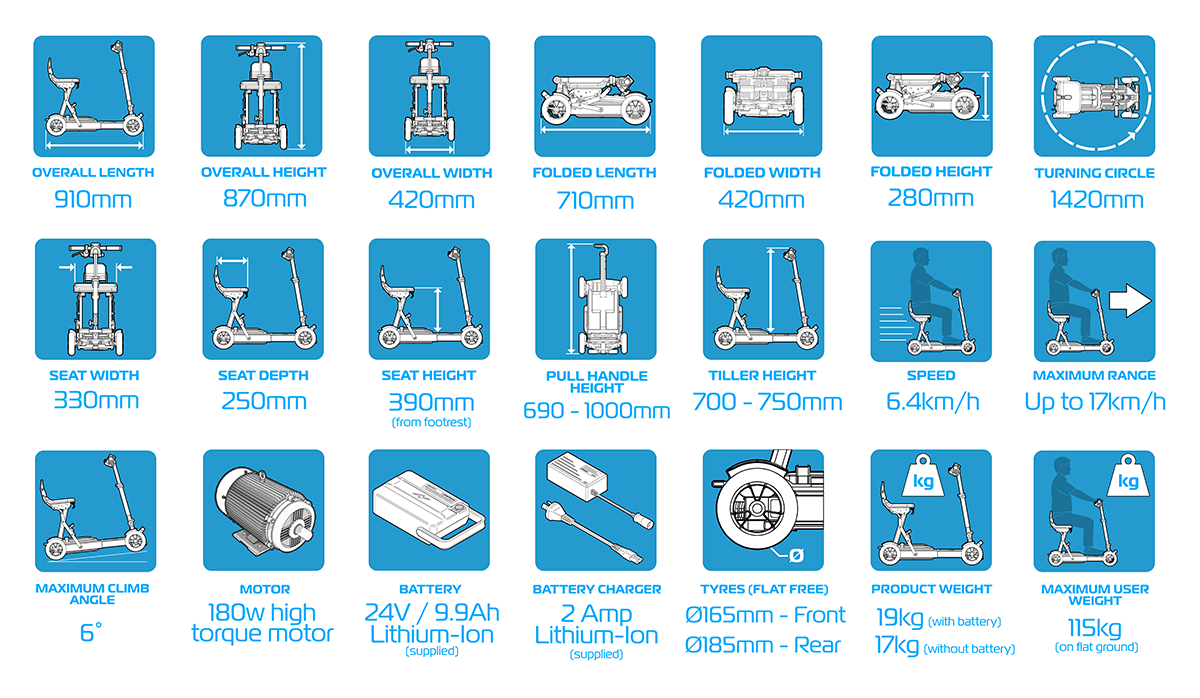 OVERALL LENGTH
910mm

OVERALL HEIGHT
870mm

OVERALL WIDTH
420mm

FOLDED LENGTH
710mm

FOLDED WIDTH
420mm

FOLDED HEIGHT
280mm

TURNING CIRCLE
1420mm

SEAT WIDTH
330mm

SEAT DEPTH
250mm

SEAT HEIGHT
390mm
(from footrest)

PULL HANDLE HEIGHT
690 - 1000mm

TILLER HEIGHT
700 - 750mm

SPEED
6.4km/h

MAXIMUM RANGE
Up to 17km/h

MAXIMUM CLIMB ANGLE
6°

MOTOR
180w high torque motor

BATTERY
24V / 9.9Ah Lithium-Ion
(supplied)

BATTERY CHARGER
2 Amp Lithium-Ion
(supplied)

Ø

TYRES (FLAT FREE)
Ø165mm - Front
Ø185mm - Rear

kg

PRODUCT WEIGHT
19kg (with battery)
17kg (without battery)

kg

MAXIMUM USER WEIGHT
115kg
(on flat ground)